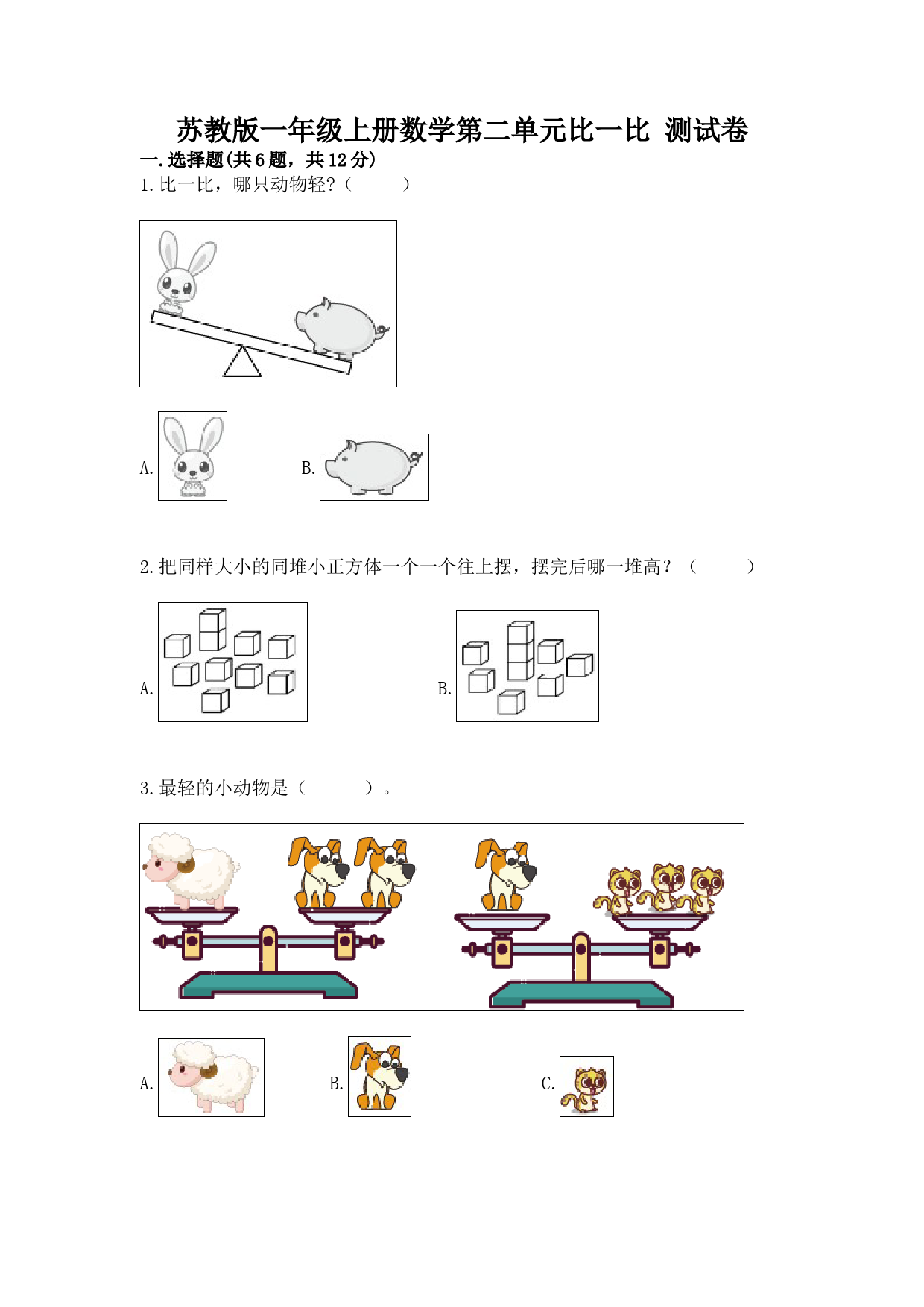 苏教版一年级上册数学第二单元比一比 测试卷

一.选择题(共6题，共12分)

1.比一比，哪只动物轻?（　　）

A.

B.

2.把同样大小的同堆小正方体一个一个往上摆，摆完后哪一堆高？（　　）

A.

B.

3.最轻的小动物是（　　）。

A.

B.

C.