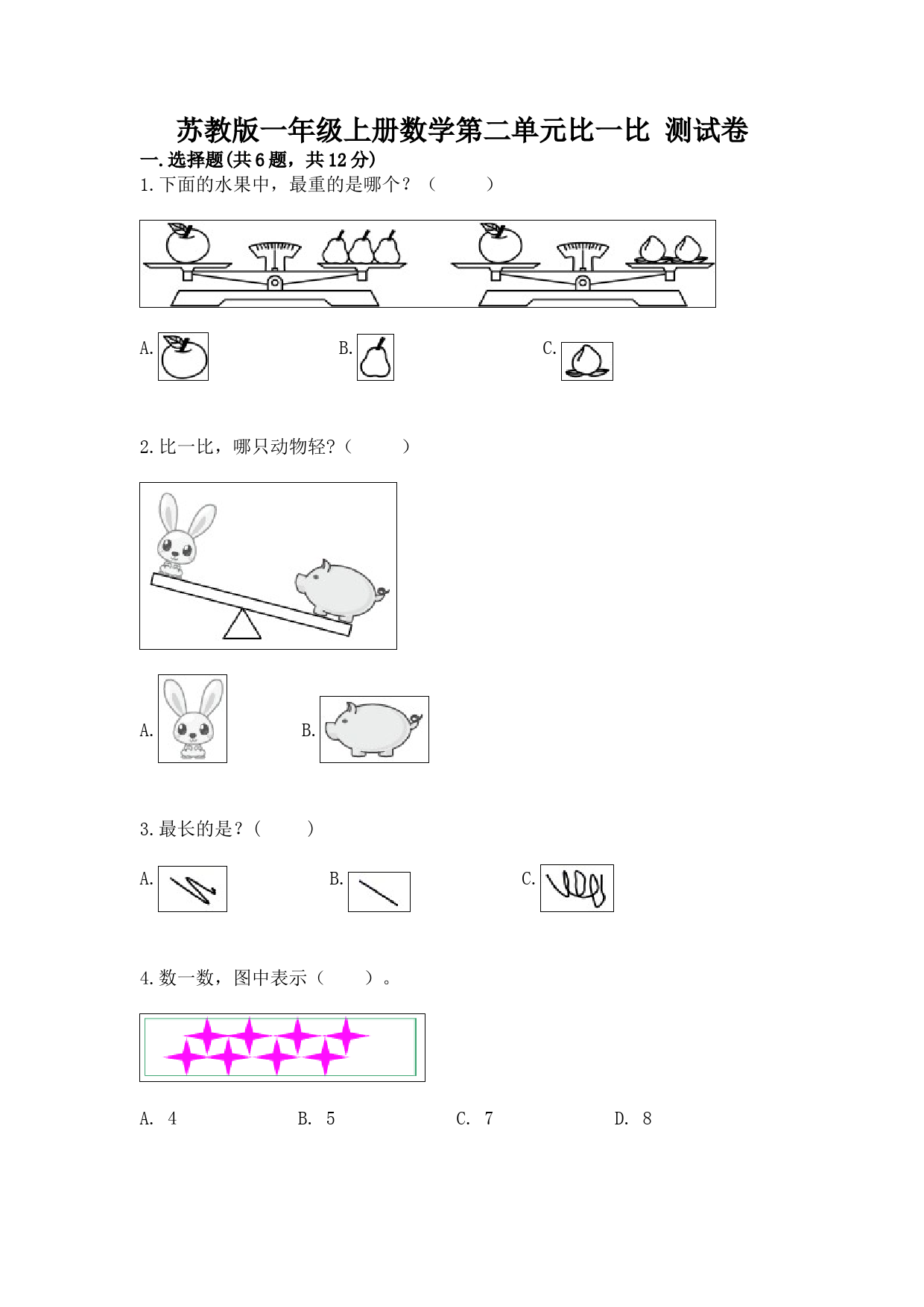 苏教版一年级上册数学第二单元比一比 测试卷

一.选择题(共6题，共12分)

1.下面的水果中，最重的是哪个？（　　）

A.　　B.　　C.

2.比一比，哪只动物轻?（　　）

A.　　B.

3.最长的是？(　　)

A.　　B.　　C.

4.数一数，图中表示（　　）。

A. 4　　B. 5　　C. 7　　D. 8