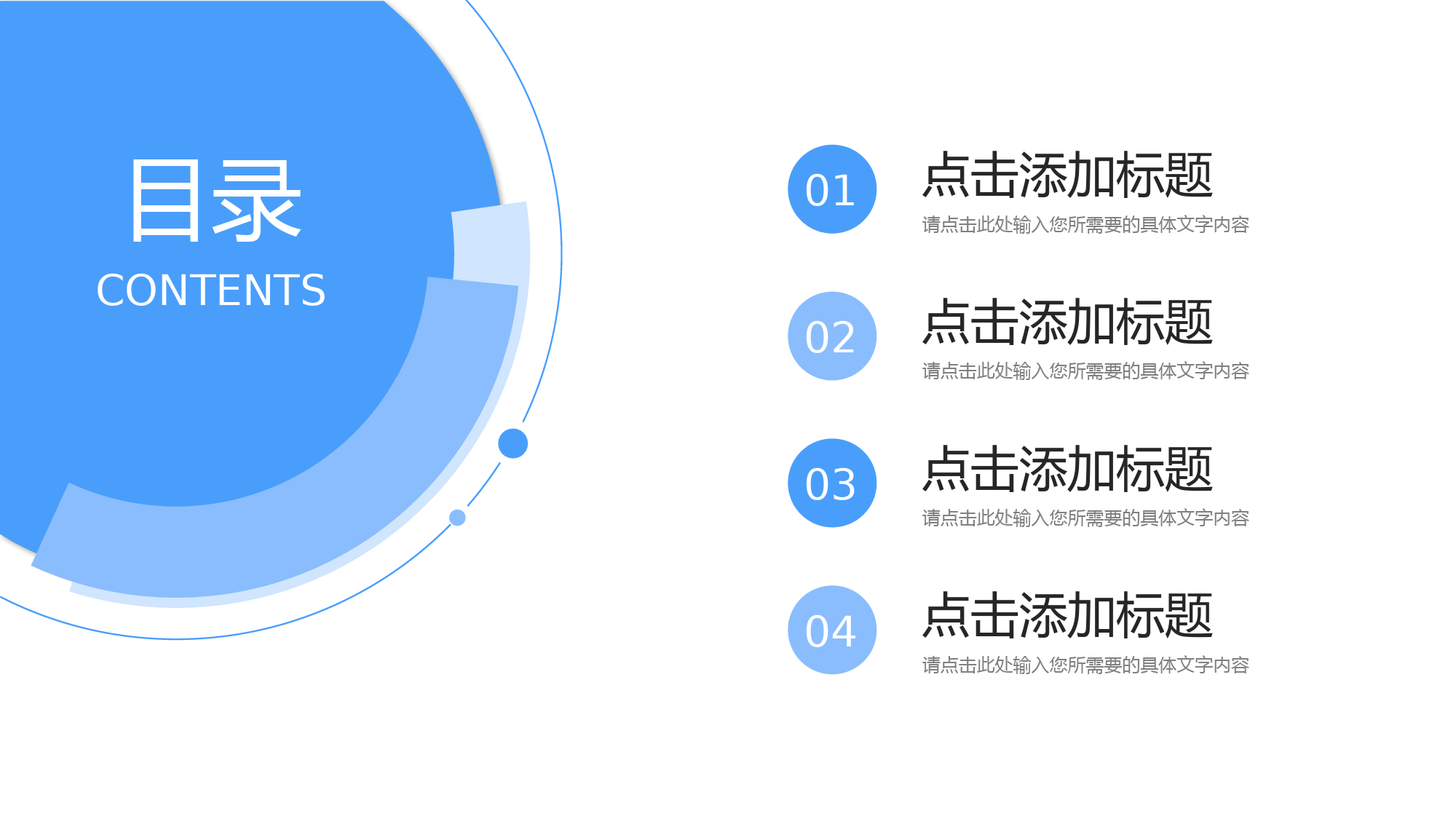 目录
CONTENTS

01
点击添加标题
请点击此处输入您所需要的具体文字内容

02
点击添加标题
请点击此处输入您所需要的具体文字内容

03
点击添加标题
请点击此处输入您所需要的具体文字内容

04
点击添加标题
请点击此处输入您所需要的具体文字内容